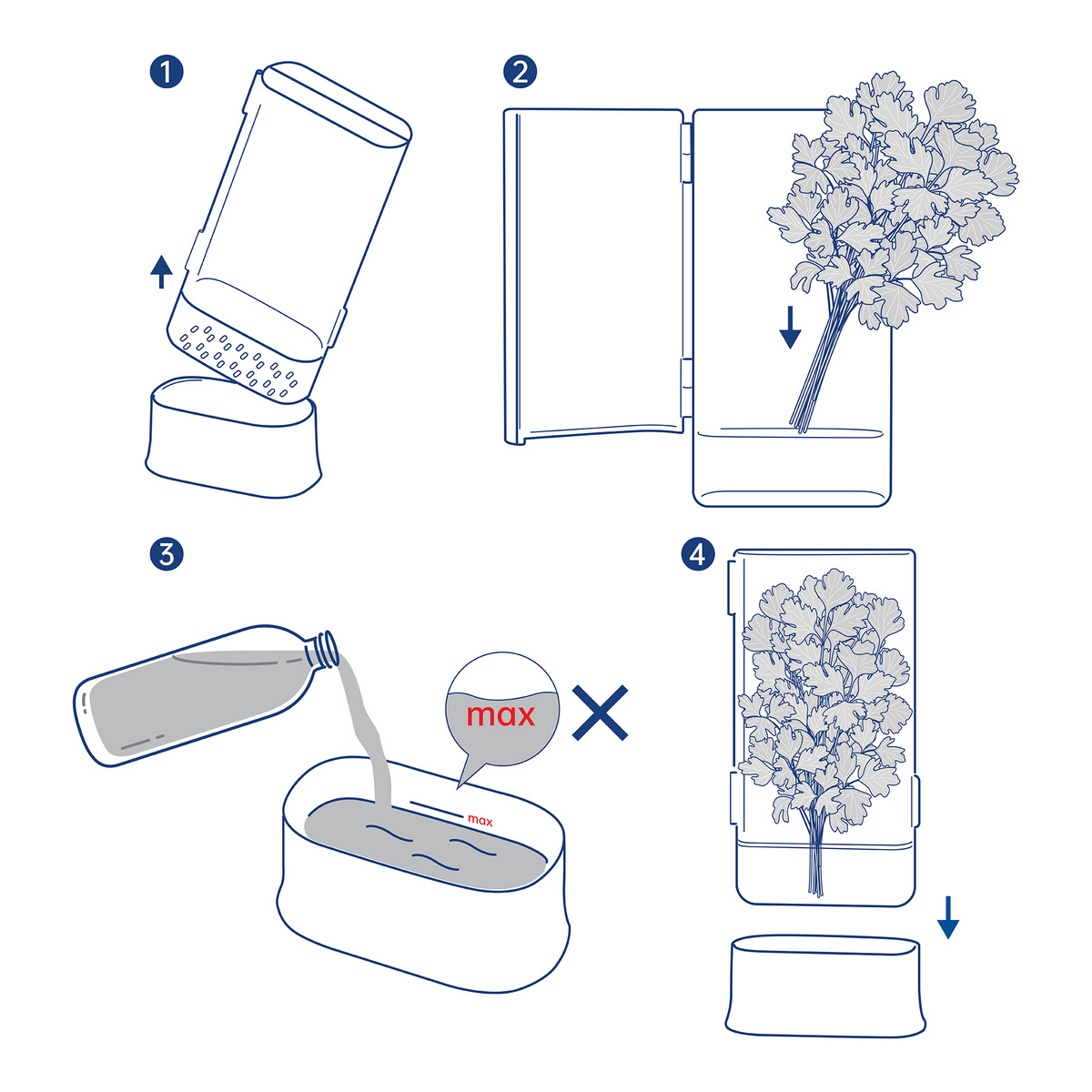 1

2

3

max

max

4